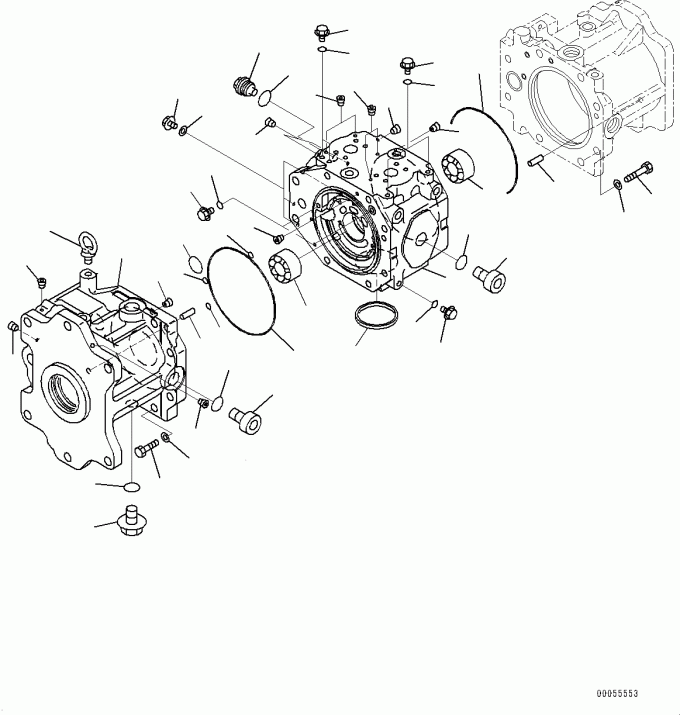 00055553